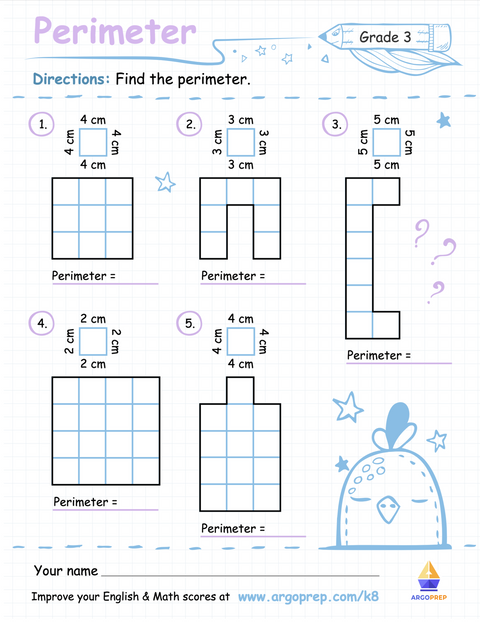 Perimeter

Grade 3

Directions: Find the perimeter.

1.
4 cm
4 cm
4 cm
4 cm

Perimeter =

2.
3 cm
3 cm
3 cm
3 cm

Perimeter =

3.
5 cm
5 cm
5 cm
5 cm

Perimeter =

4.
2 cm
2 cm
2 cm
2 cm

Perimeter =

5.
4 cm
4 cm
4 cm
4 cm

Perimeter =

Your name

Improve your English & Math scores at www.argoprep.com/k8

ARGOPREP